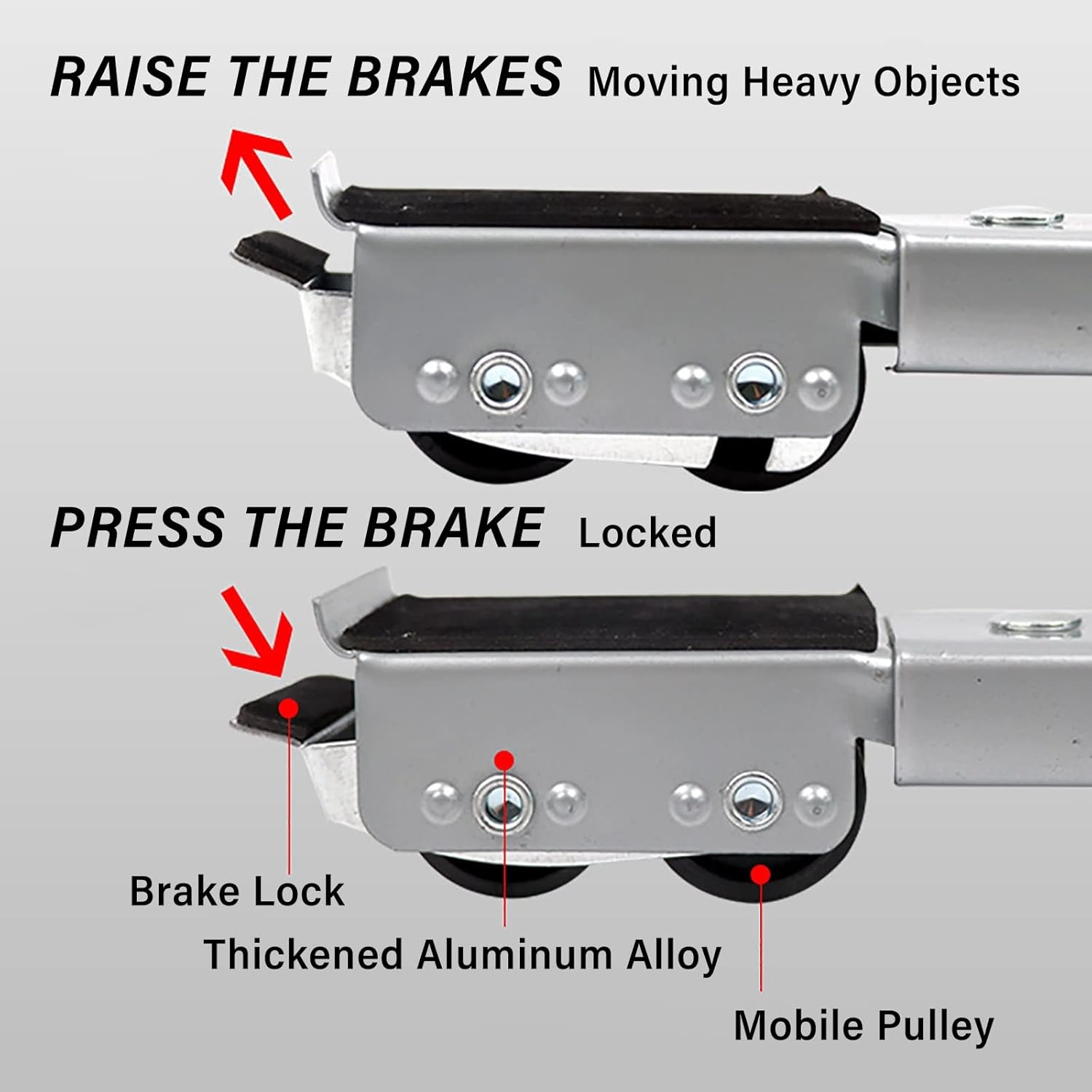 RAISE THE BRAKES Moving Heavy Objects

PRESS THE BRAKE Locked

Brake Lock

Thickened Aluminum Alloy

Mobile Pulley